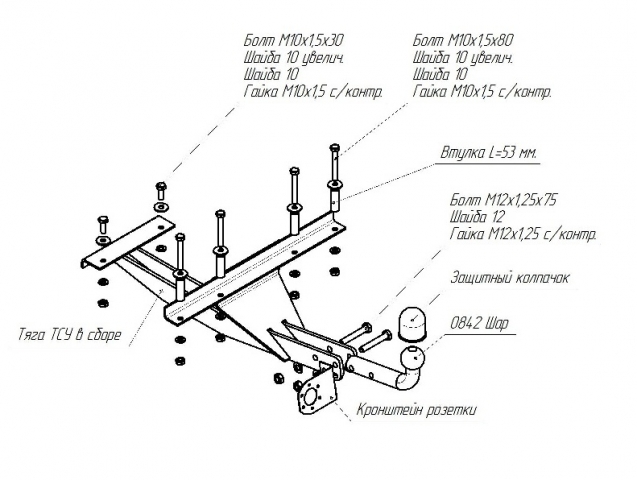 Болт М10х1,5х30
Шайба 10 увелич.
Шайба 10
Гайка М10х1,5 с/контр.

Болт М10х1,5х80
Шайба 10 увелич.
Шайба 10
Гайка М10х1,5 с/контр.

Втулка L=53 мм.

Болт М12х1,25х75
Шайба 12
Гайка М12х1,25 с/контр.

Защитный колпачок

0842 Шар

Тяга ТСУ в сборе

Кронштейн розетки